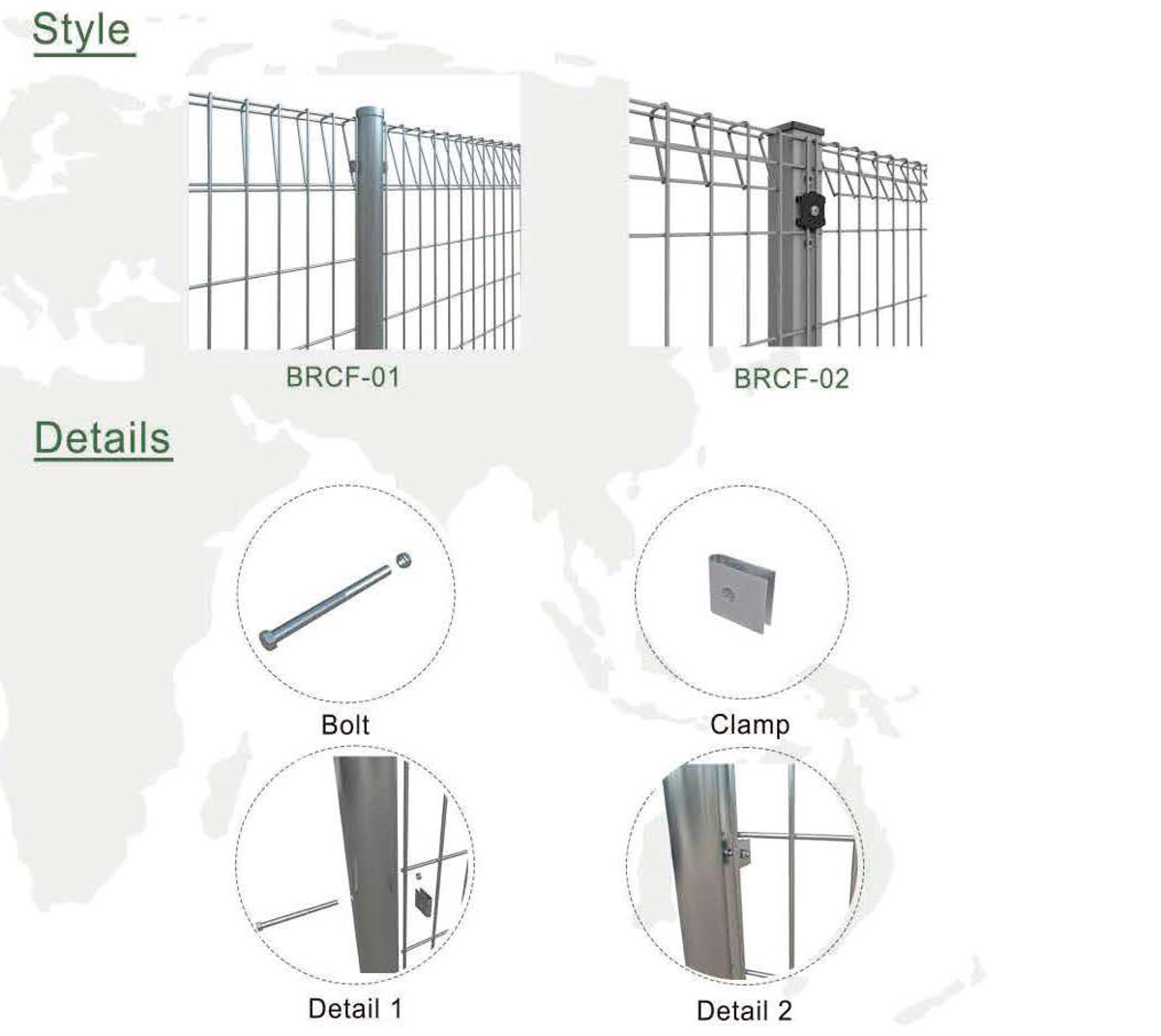 Style

BRCF-01

BRCF-02

Details

Bolt

Clamp

Detail 1

Detail 2