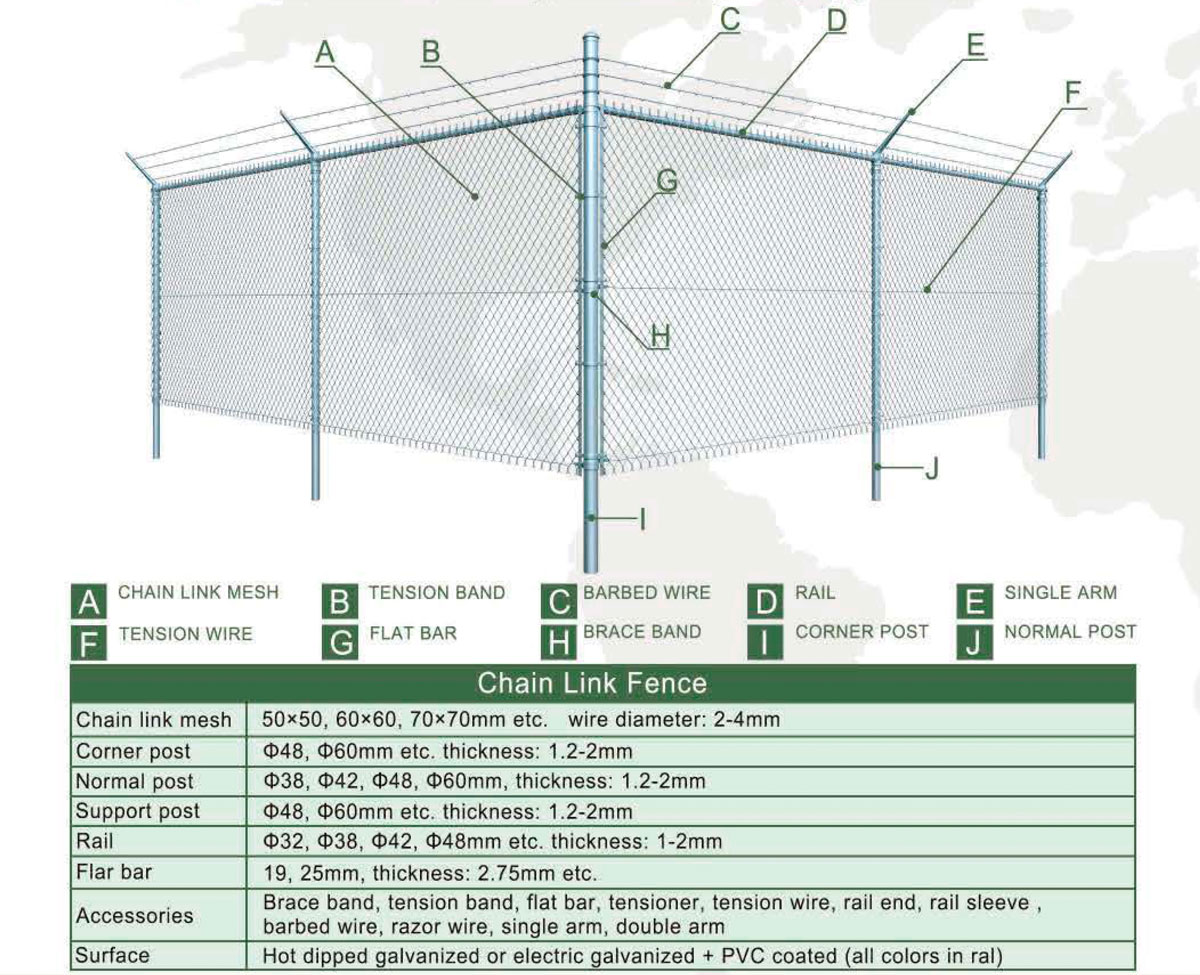 A B C D E F G H J I

A CHAIN LINK MESH
B TENSION BAND
C BARBED WIRE
D RAIL
E SINGLE ARM
F TENSION WIRE
G FLAT BAR
H BRACE BAND
I CORNER POST
J NORMAL POST

| Chain Link Fence | |
|---|---|
| Chain link mesh | 50×50, 60×60, 70×70mm etc. wire diameter: 2-4mm |
| Corner post | Φ48, Φ60mm etc. thickness: 1.2-2mm |
| Normal post | Φ38, Φ42, Φ48, Φ60mm, thickness: 1.2-2mm |
| Support post | Φ48, Φ60mm etc. thickness: 1.2-2mm |
| Rail | Φ32, Φ38, Φ42, Φ48mm etc. thickness: 1-2mm |
| Flar bar | 19, 25mm, thickness: 2.75mm etc. |
| Accessories | Brace band, tension band, flat bar, tensioner, tension wire, rail end, rail sleeve , barbed wire, razor wire, single arm, double arm |
| Surface | Hot dipped galvanized or electric galvanized + PVC coated (all colors in ral) |